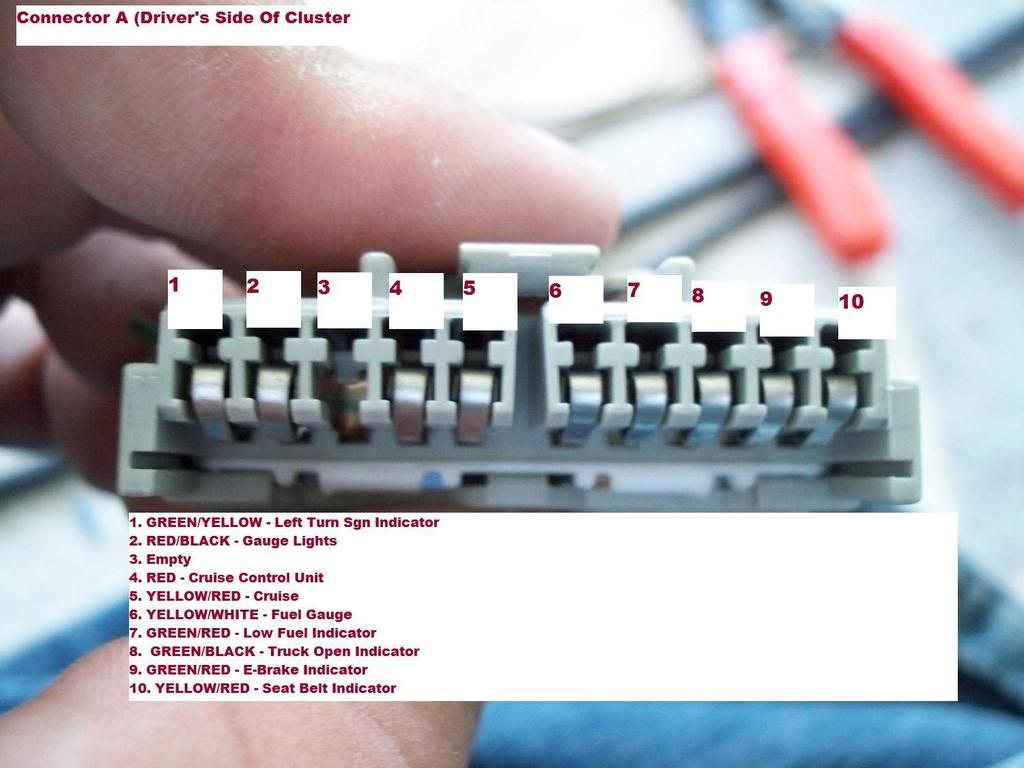 Connector A (Driver's Side Of Cluster

1 2 3 4 5 6 7 8 9 10

1. GREEN/YELLOW - Left Turn Sgn Indicator
2. RED/BLACK - Gauge Lights
3. Empty
4. RED - Cruise Control Unit
5. YELLOW/RED - Cruise
6. YELLOW/WHITE - Fuel Gauge
7. GREEN/RED - Low Fuel Indicator
8. GREEN/BLACK - Truck Open Indicator
9. GREEN/RED - E-Brake Indicator
10. YELLOW/RED - Seat Belt Indicator